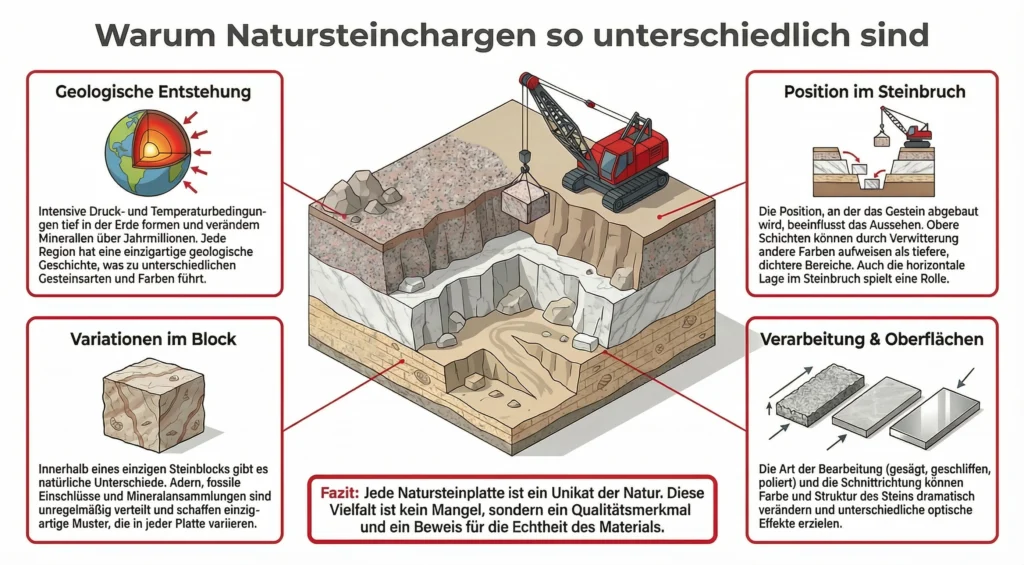 Warum Natursteinchargen so unterschiedlich sind

Geologische Entstehung

Intensive Druck- und Temperaturbedingungen tief in der Erde formen und verändern Mineralien über Jahrmillionen. Jede Region hat eine einzigartige geologische Geschichte, was zu unterschiedlichen Gesteinsarten und Farben führt.

Variationen im Block

Innerhalb eines einzigen Steinblocks gibt es natürliche Unterschiede. Adern, fossile Einschlüsse und Mineralansammlungen sind unregelmäßig verteilt und schaffen einzigartige Muster, die in jeder Platte variieren.

Position im Steinbruch

Die Position, an der das Gestein abgebaut wird, beeinflusst das Aussehen. Obere Schichten können durch Verwitterung andere Farben aufweisen als tiefere, dichtere Bereiche. Auch die horizontale Lage im Steinbruch spielt eine Rolle.

Verarbeitung & Oberflächen

Die Art der Bearbeitung (gesägt, geschliffen, poliert) und die Schnittrichtung können Farbe und Struktur des Steins dramatisch verändern und unterschiedliche optische Effekte erzielen.

Fazit: Jede Natursteinplatte ist ein Unikat der Natur. Diese Vielfalt ist kein Mangel, sondern ein Qualitätsmerkmal und ein Beweis für die Echtheit des Materials.